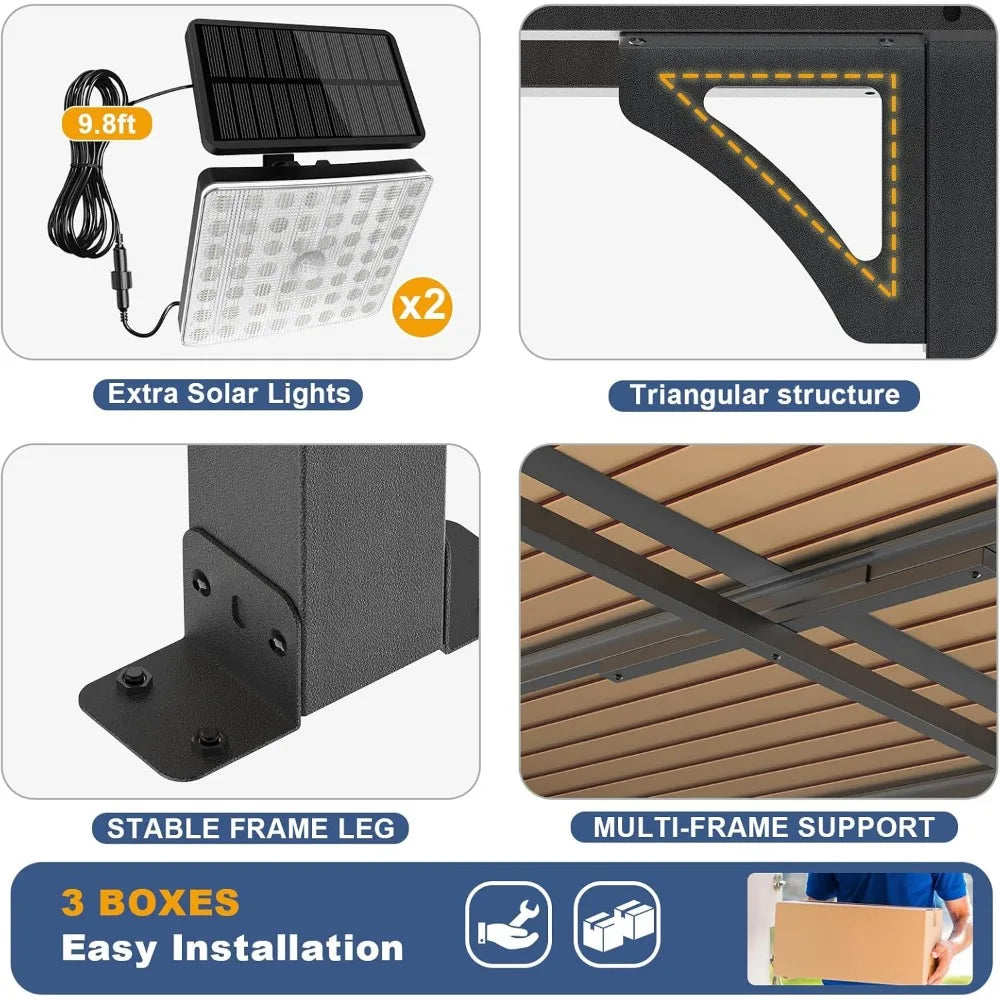 9.8ft

x2

Extra Solar Lights

Triangular structure

STABLE FRAME LEG

MULTI-FRAME SUPPORT

3 BOXES
Easy Installation